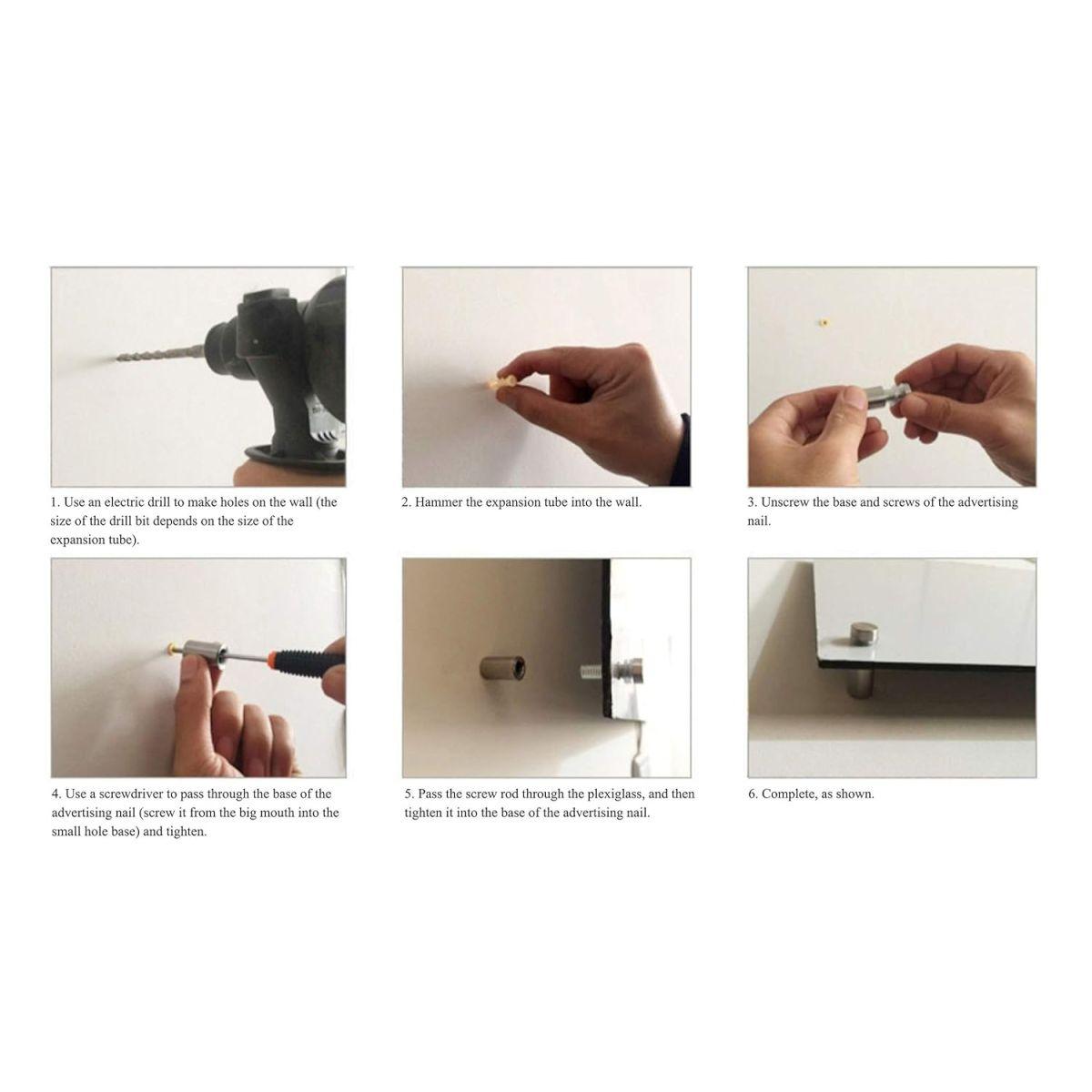 1. Use an electric drill to make holes on the wall (the size of the drill bit depends on the size of the expansion tube).

2. Hammer the expansion tube into the wall.

3. Unscrew the base and screws of the advertising nail.

4. Use a screwdriver to pass through the base of the advertising nail (screw it from the big mouth into the small hole base) and tighten.

5. Pass the screw rod through the plexiglass, and then tighten it into the base of the advertising nail.

6. Complete, as shown.