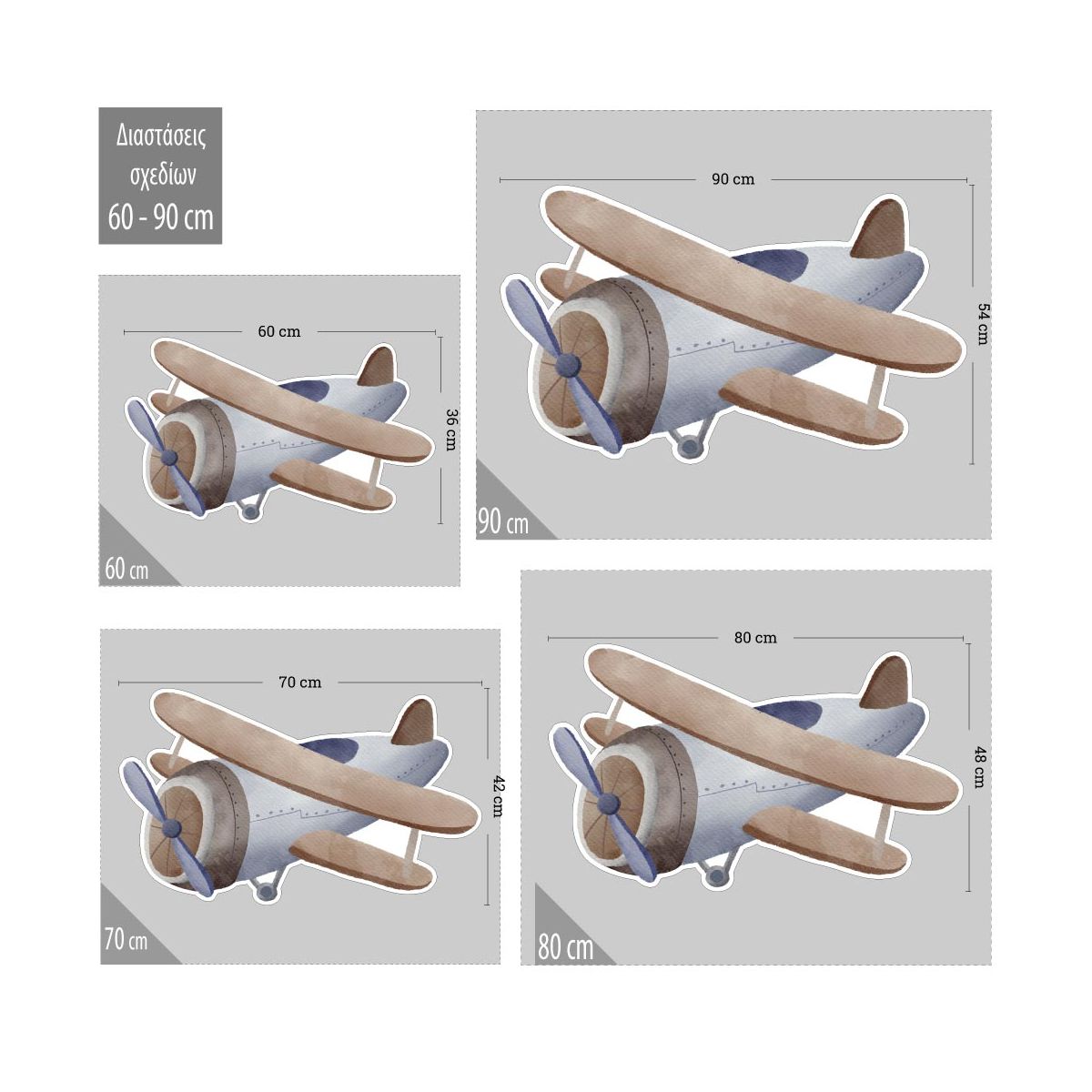 Διαστάσεις σχεδίων 60 - 90 cm

90 cm
54 cm
90 cm

60 cm
36 cm
60 cm

70 cm
42 cm
70 cm

80 cm
48 cm
80 cm