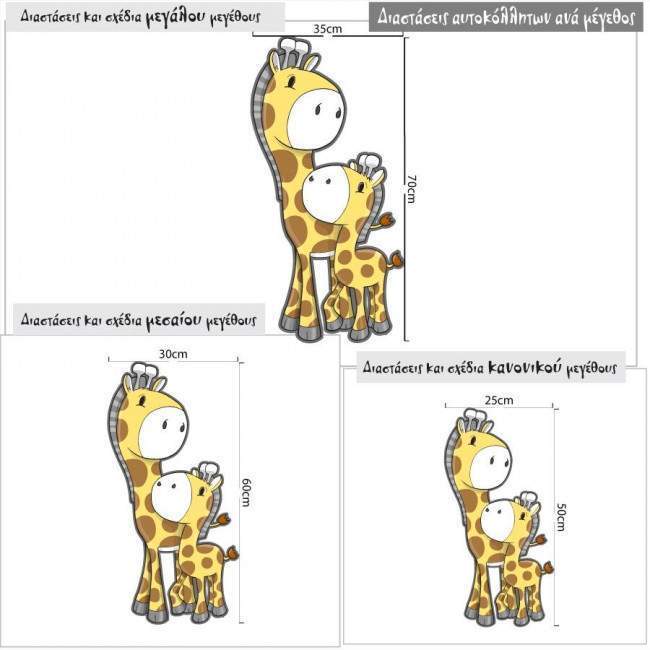 Διαστάσεις και σχέδια μεγάλου μεγέθους

Διαστάσεις αυτοκόλλητων ανά μέγεθος

35cm

70cm

Διαστάσεις και σχέδια μεσαίου μεγέθους

30cm

60cm

Διαστάσεις και σχέδια κανονικού μεγέθους

25cm

50cm