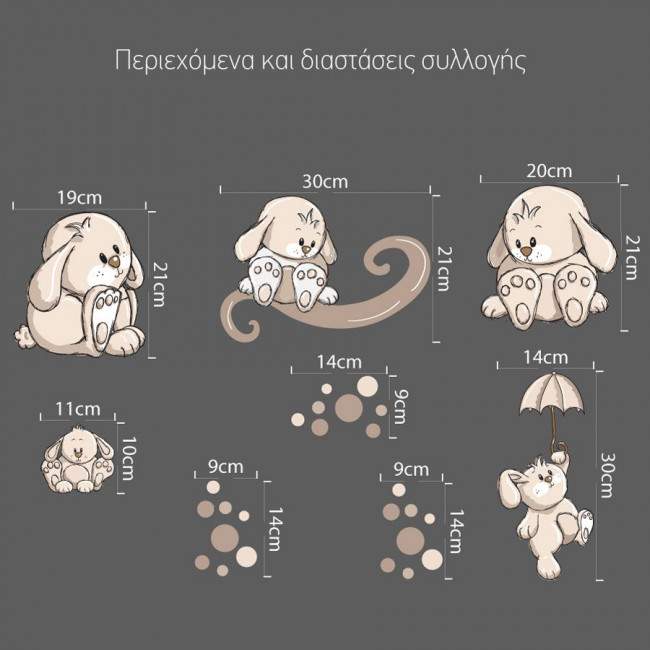 Περιεχόμενα και διαστάσεις συλλογής

19cm
21cm

30cm
21cm

20cm
21cm

11cm
10cm

14cm
9cm

14cm
30cm

9cm
14cm

9cm
14cm