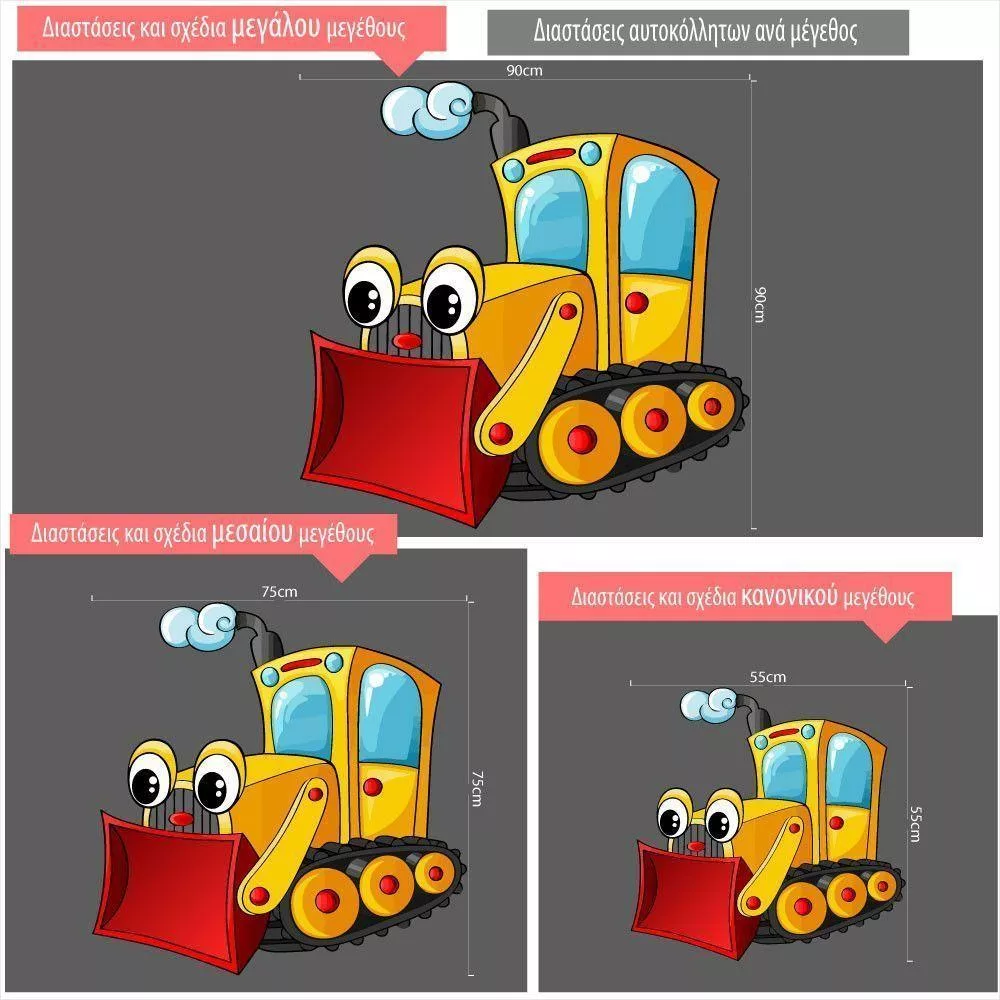 Διαστάσεις και σχέδια μεγάλου μεγέθους

Διαστάσεις αυτοκόλλητων ανά μέγεθος

90cm

90cm

Διαστάσεις και σχέδια μεσαίου μεγέθους

75cm

75cm

Διαστάσεις και σχέδια κανονικού μεγέθους

55cm

55cm