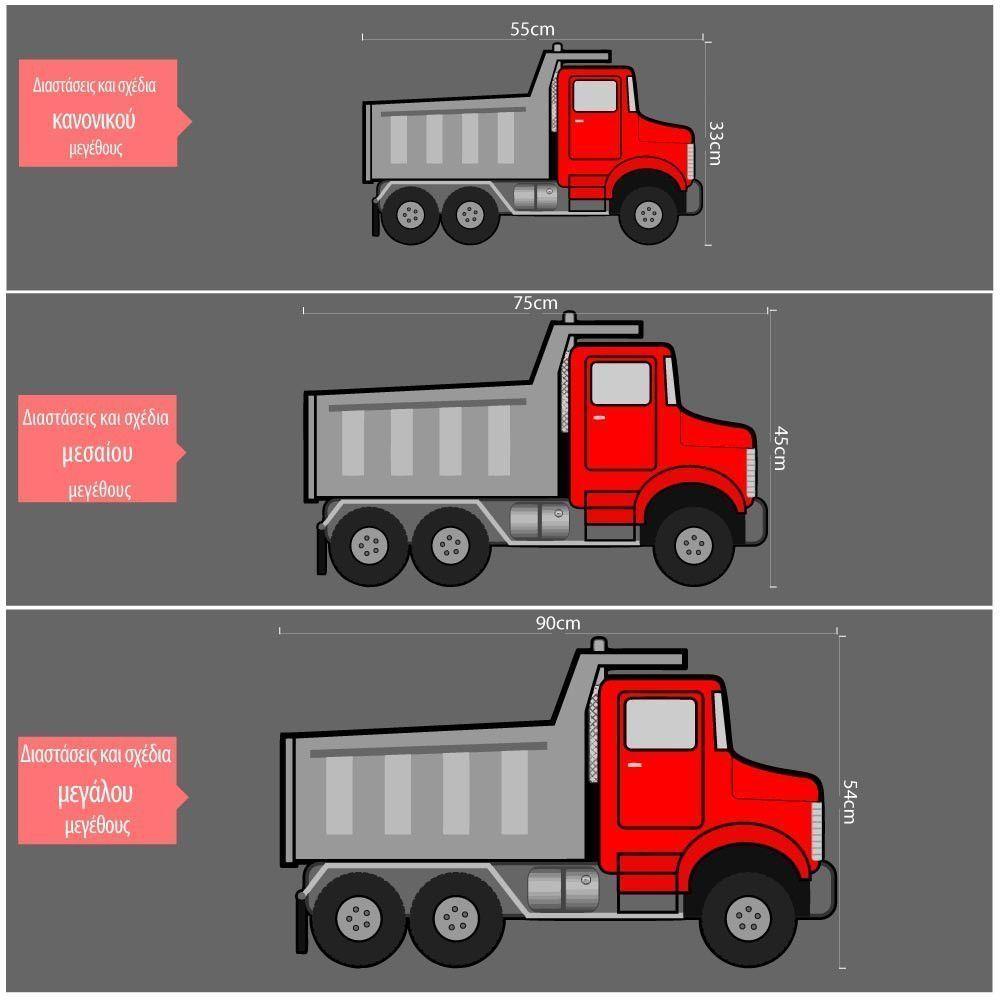 Διαστάσεις και σχέδια
κανονικού
μεγέθους

55cm

33cm

Διαστάσεις και σχέδια
μεσαίου
μεγέθους

75cm

45cm

Διαστάσεις και σχέδια
μεγάλου
μεγέθους

90cm

54cm