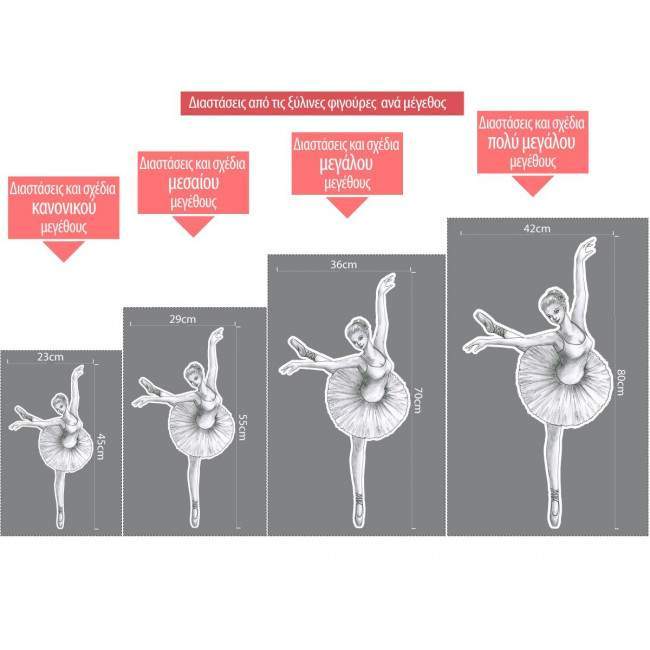 Διαστάσεις από τις ξύλινες φιγούρες ανά μέγεθος

Διαστάσεις και σχέδια κανονικού μεγέθους

Διαστάσεις και σχέδια μεσαίου μεγέθους

Διαστάσεις και σχέδια μεγάλου μεγέθους

Διαστάσεις και σχέδια πολύ μεγάλου μεγέθους

23cm
45cm

29cm
55cm

36cm
70cm

42cm
80cm