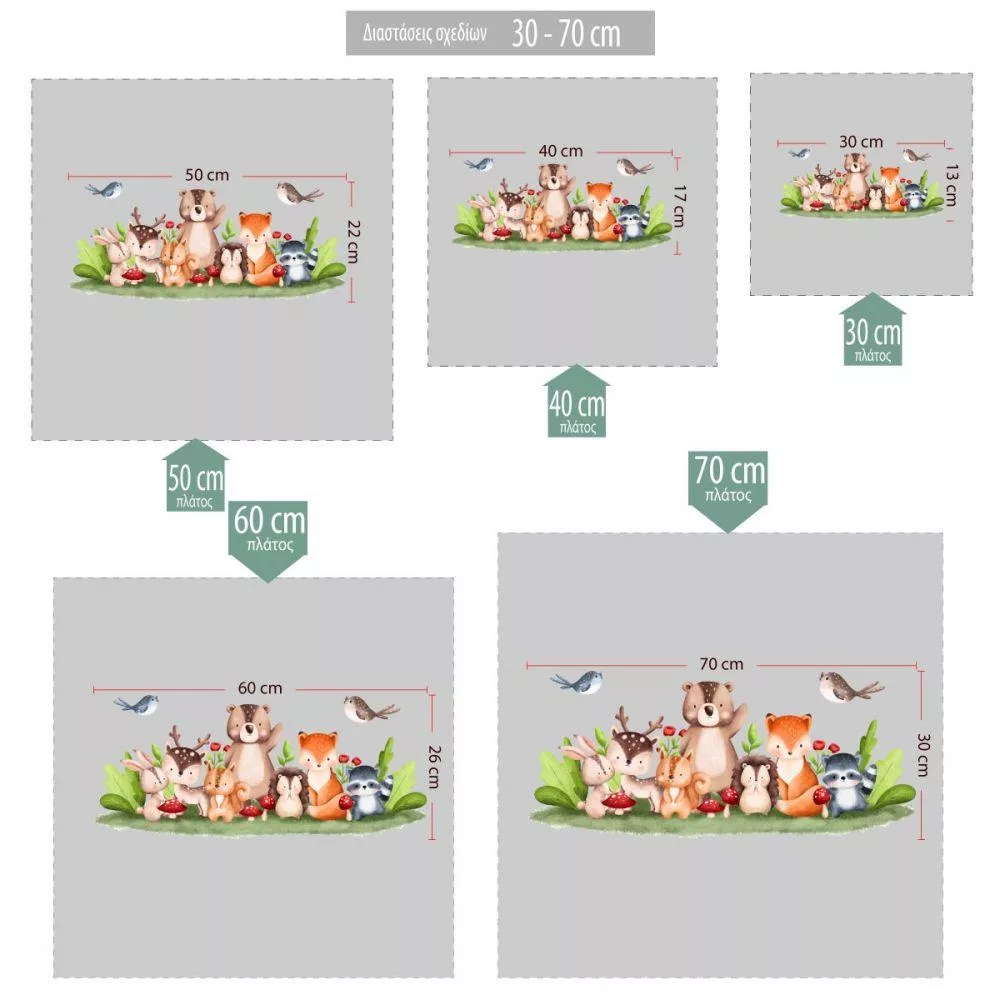 Διαστάσεις σχεδίων 30 - 70 cm

50 cm
22 cm

40 cm
17 cm

30 cm
13 cm

30 cm
πλάτος

40 cm
πλάτος

50 cm
πλάτος

60 cm
πλάτος

70 cm
πλάτος

60 cm
26 cm

70 cm
30 cm